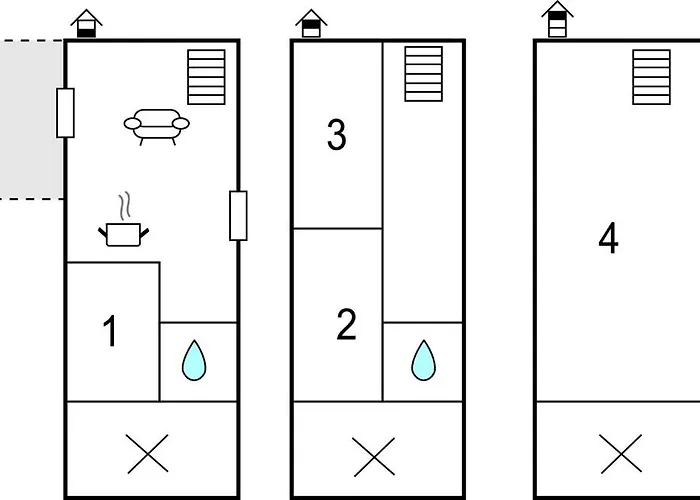 1
3
2
4